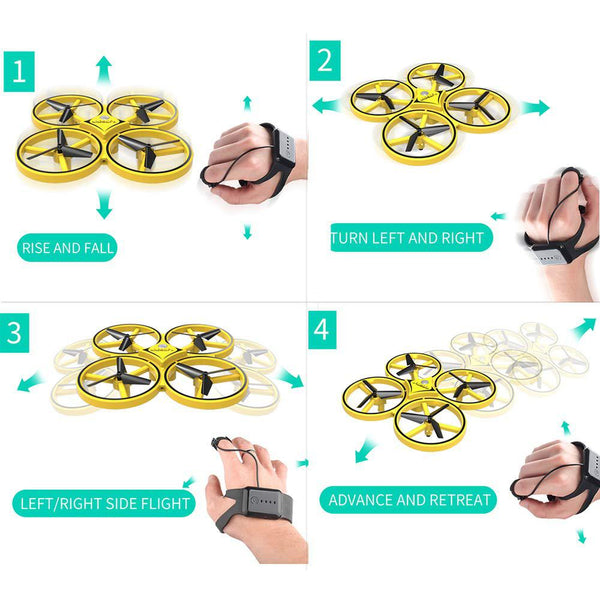 1

RISE AND FALL

2

TURN LEFT AND RIGHT

3

LEFT/RIGHT SIDE FLIGHT

4

ADVANCE AND RETREAT